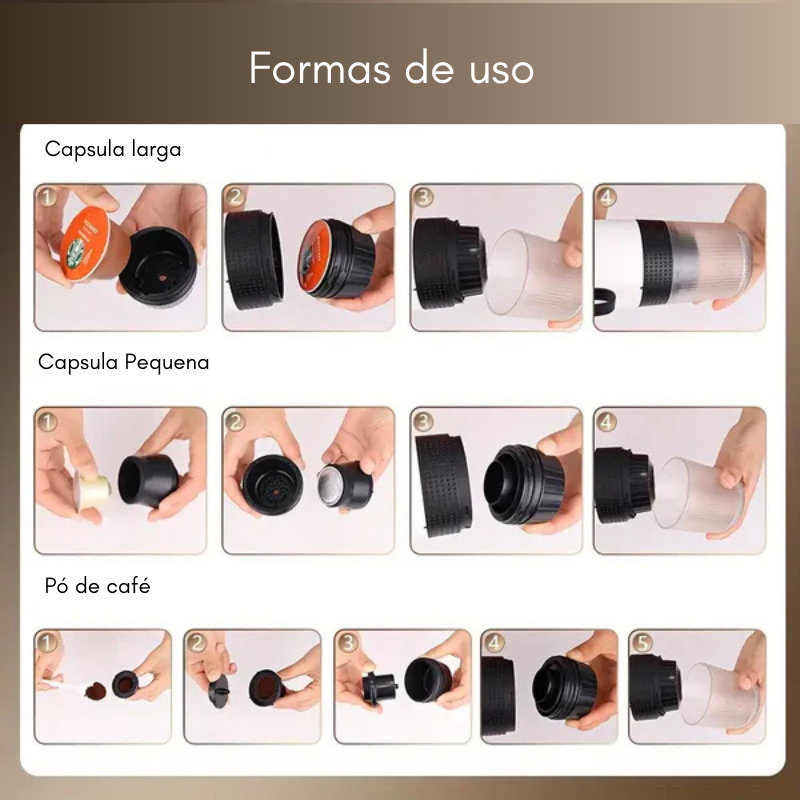 Formas de uso

Capsula larga

1 2 3 4

Capsula Pequena

1 2 3 4

Pó de café

1 2 3 4 5